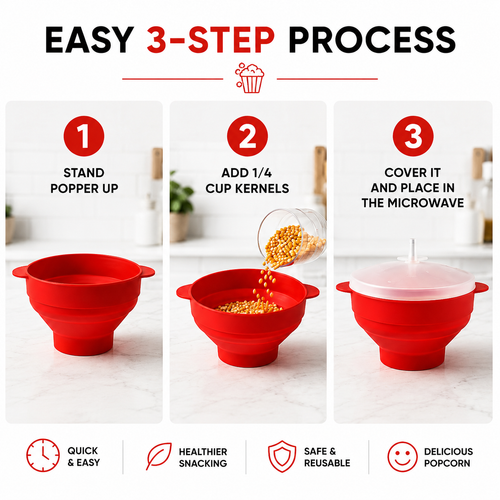 EASY 3-STEP PROCESS

1
STAND POPPER UP

2
ADD 1/4 CUP KERNELS

3
COVER IT AND PLACE IN THE MICROWAVE

QUICK & EASY

HEALTHIER SNACKING

SAFE & REUSABLE

DELICIOUS POPCORN